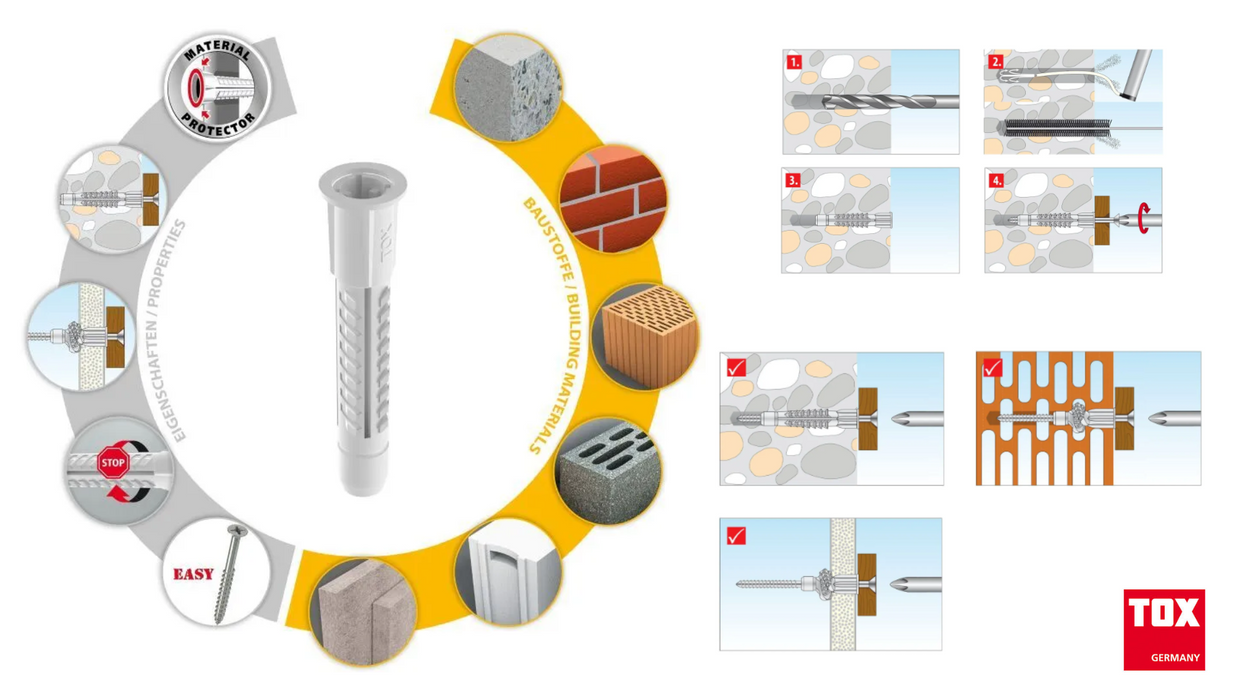 MATERIAL PROTECTOR

EIGENSCHAFTEN / PROPERTIES

STOP

EASY

TOX

BAUSTOFFE / BUILDING MATERIALS

1.

2.

3.

4.

TOX
GERMANY